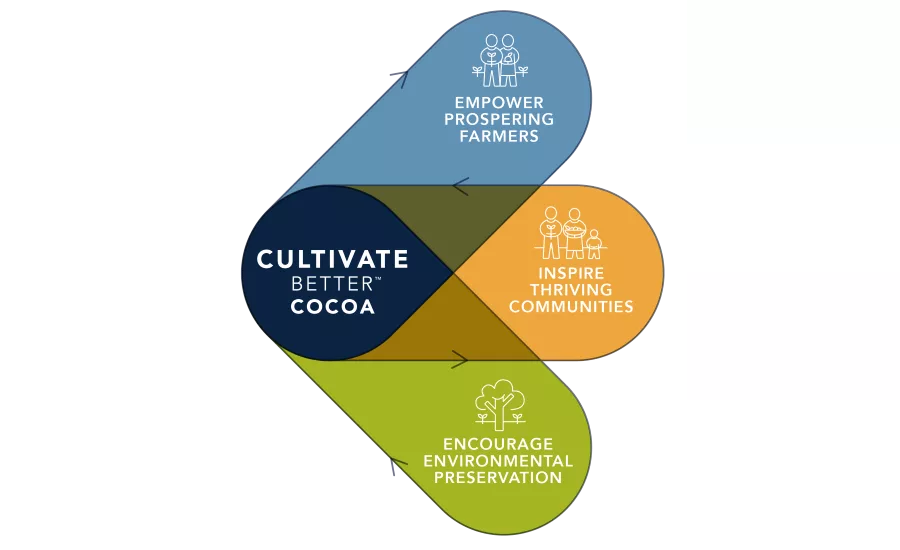 EMPOWER PROSPERING FARMERS

CULTIVATE BETTER™ COCOA

INSPIRE THRIVING COMMUNITIES

ENCOURAGE ENVIRONMENTAL PRESERVATION